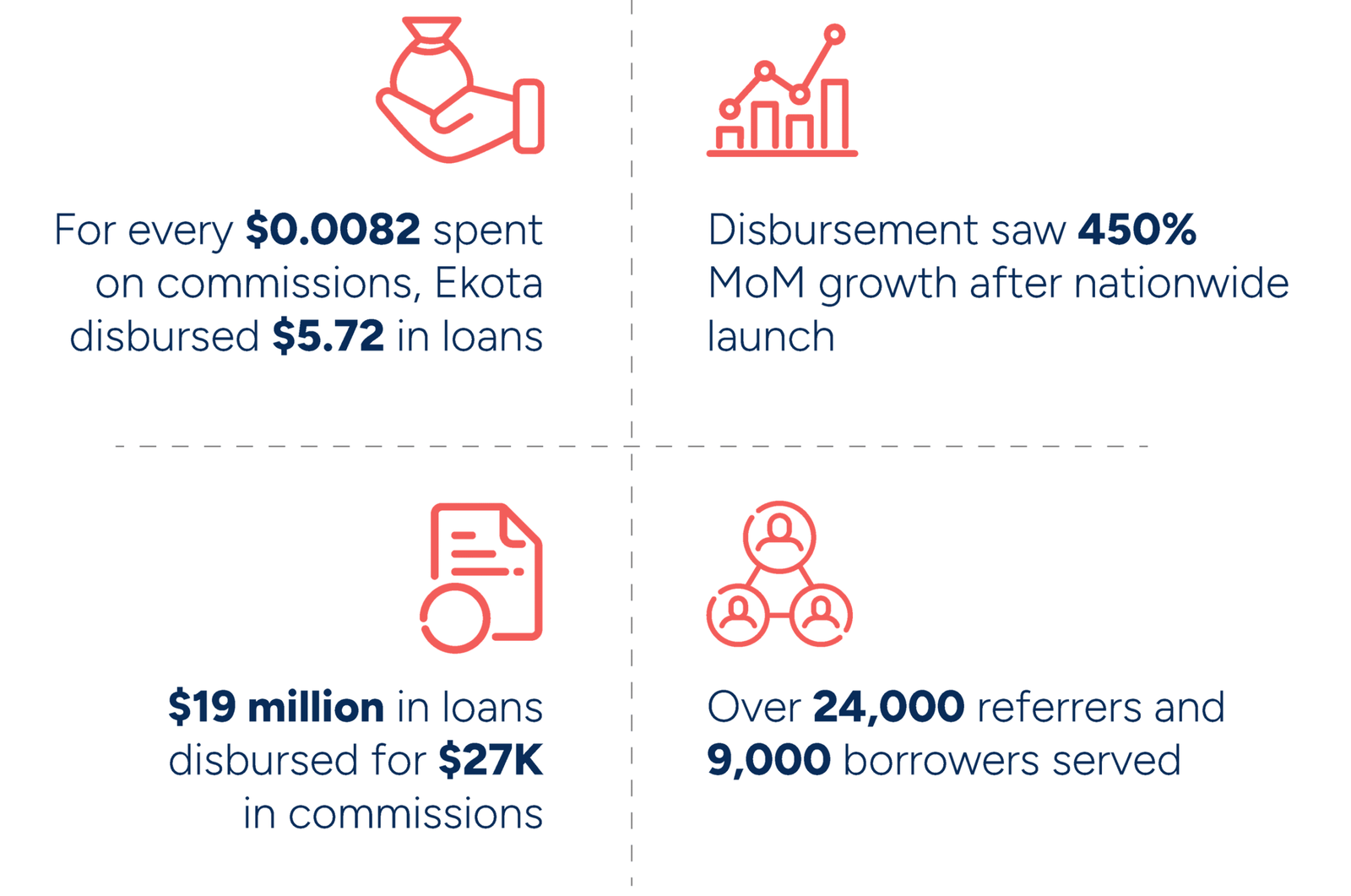 For every $0.0082 spent on commissions, Ekota disbursed $5.72 in loans

Disbursement saw 450% MoM growth after nationwide launch

$19 million in loans disbursed for $27K in commissions

Over 24,000 referrers and 9,000 borrowers served